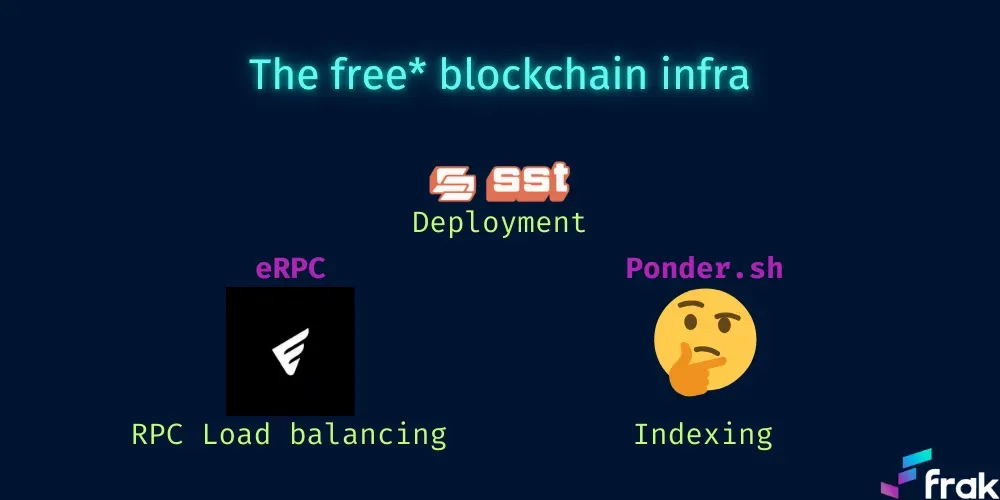 The free* blockchain infra

sst
Deployment

eRPC

RPC Load balancing

Ponder.sh

Indexing

frak